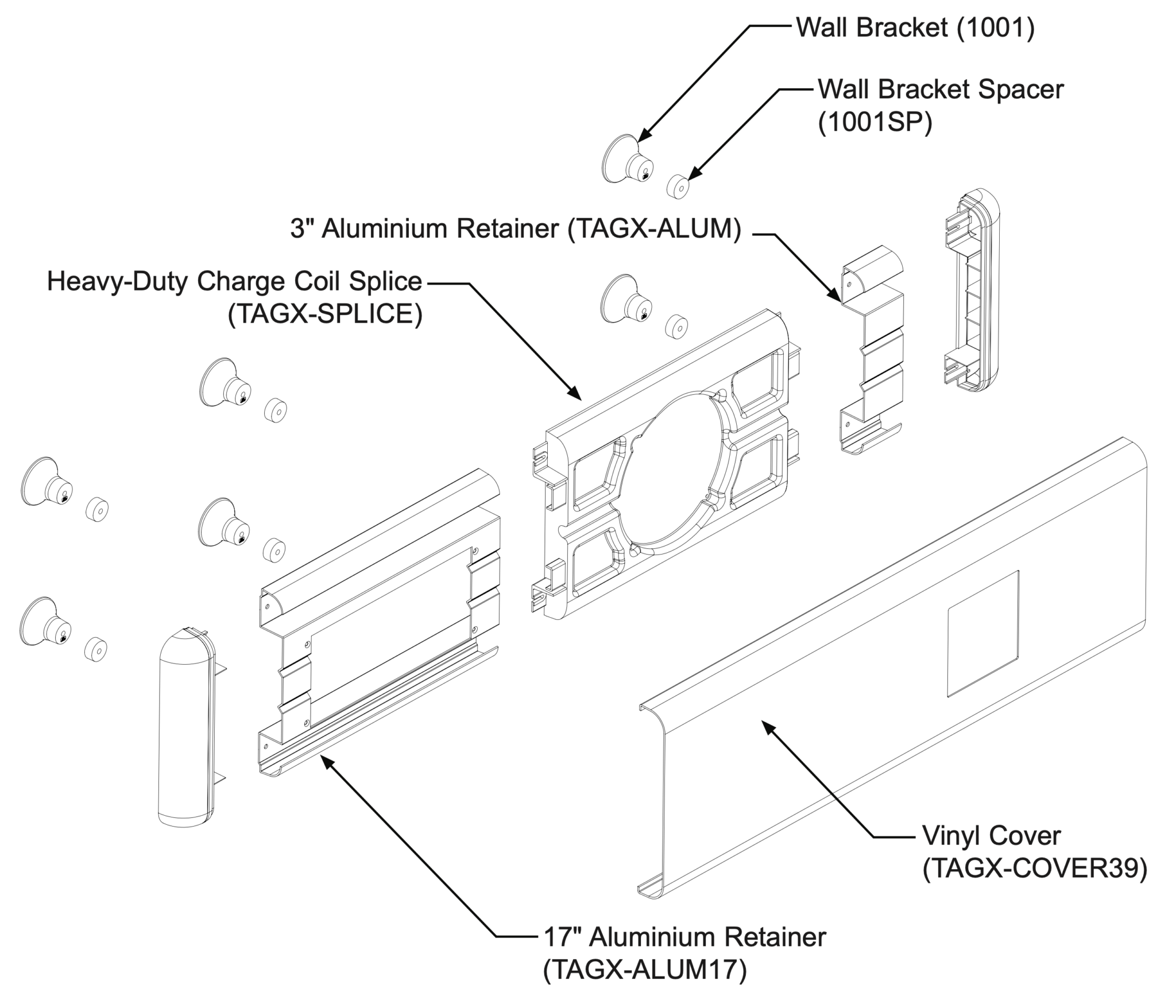 Wall Bracket (1001)

Wall Bracket Spacer (1001SP)

3" Aluminium Retainer (TAGX-ALUM)

Heavy-Duty Charge Coil Splice (TAGX-SPLICE)

Vinyl Cover (TAGX-COVER39)

17" Aluminium Retainer (TAGX-ALUM17)